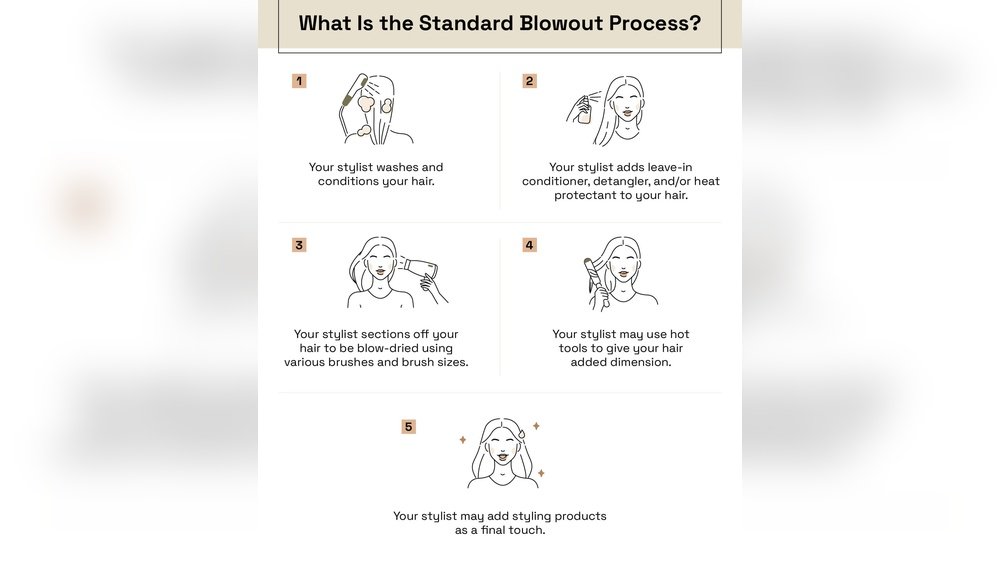 What Is the Standard Blowout Process?

1

Your stylist washes and conditions your hair.

2

Your stylist adds leave-in conditioner, detangler, and/or heat protectant to your hair.

3

Your stylist sections off your hair to be blow-dried using various brushes and brush sizes.

4

Your stylist may use hot tools to give your hair added dimension.

5

Your stylist may add styling products as a final touch.